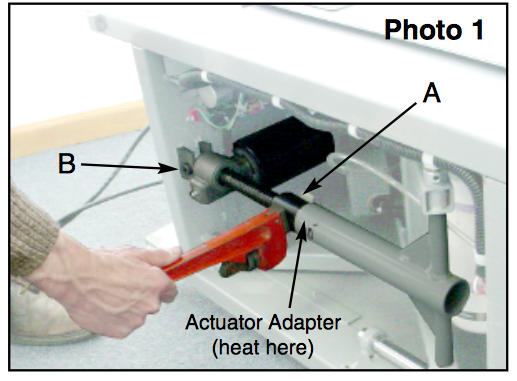 Photo 1

A

B

Actuator Adapter
(heat here)