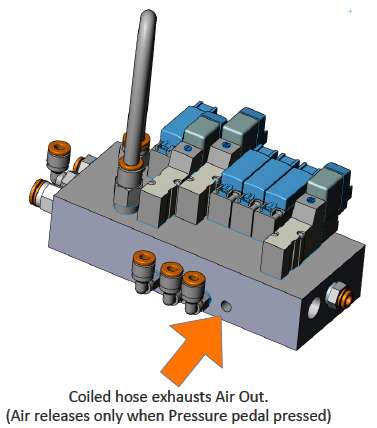 Coiled hose exhausts Air Out.
(Air releases only when Pressure pedal pressed)