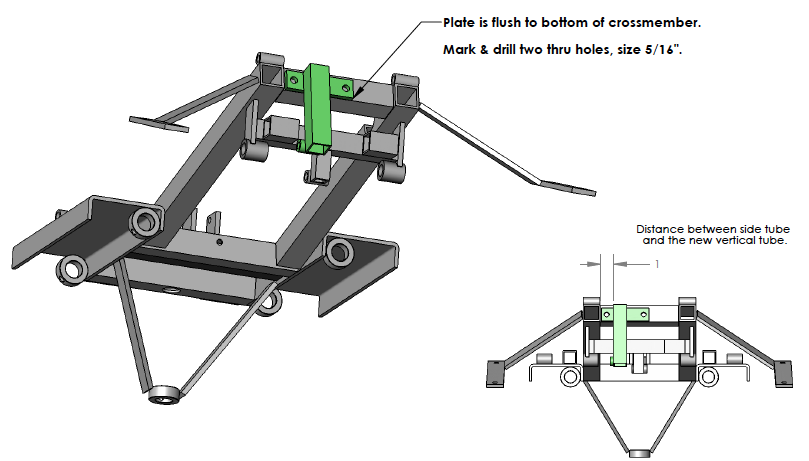 Plate is flush to bottom of crossmember.

Mark & drill two thru holes, size 5/16".

Distance between side tube and the new vertical tube.

1