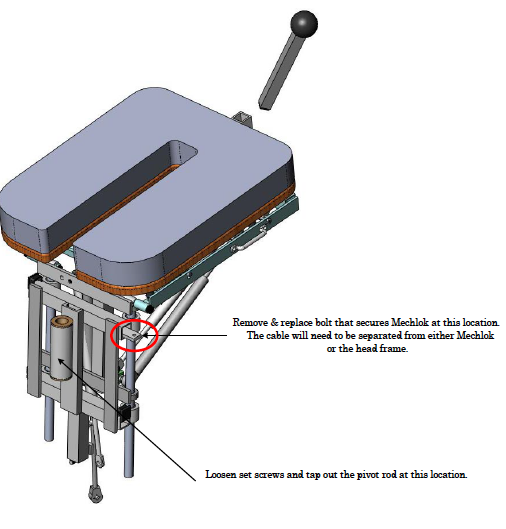 Remove & replace bolt that secures Mechlok at this location. The cable will need to be separated from either Mechlok or the head frame.

Loosen set screws and tap out the pivot rod at this location.