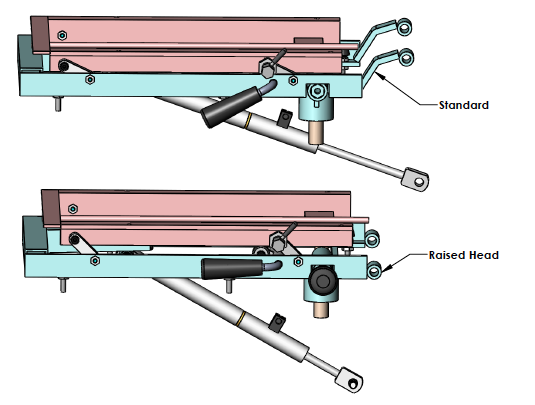 Standard

Raised Head