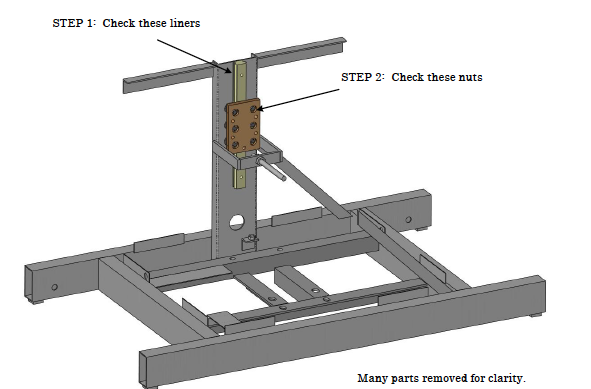 STEP 1: Check these liners

STEP 2: Check these nuts

Many parts removed for clarity.