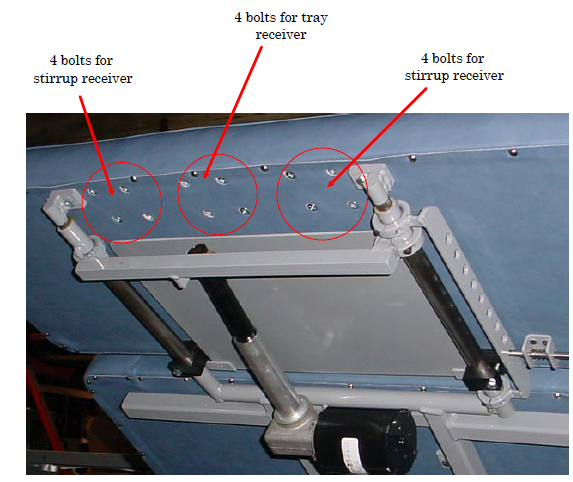 4 bolts for stirrup receiver

4 bolts for tray receiver

4 bolts for stirrup receiver