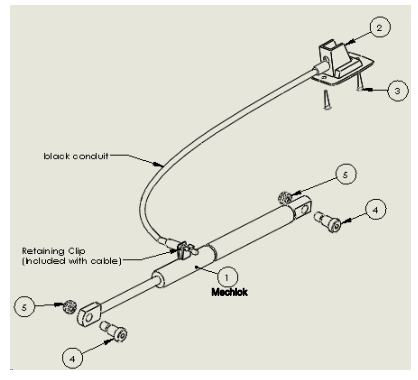 2

3

black conduit

5

4

Retaining Clip
(Included with cable)

1
Mechlok

5

4